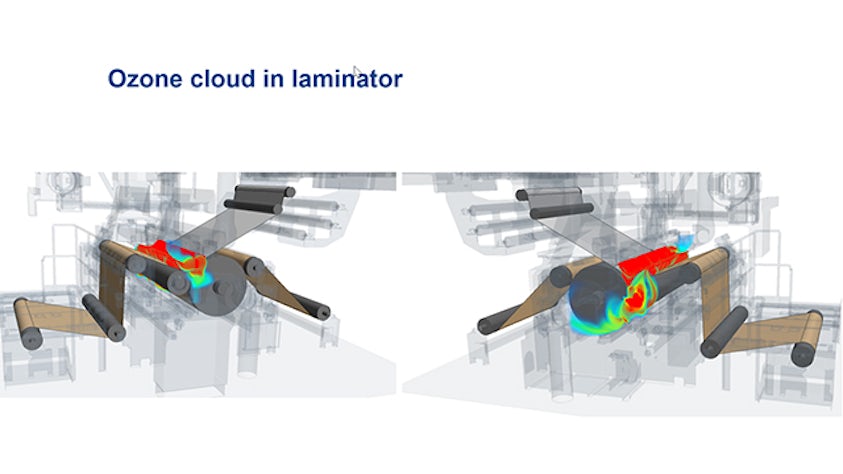 Ozone cloud in laminator